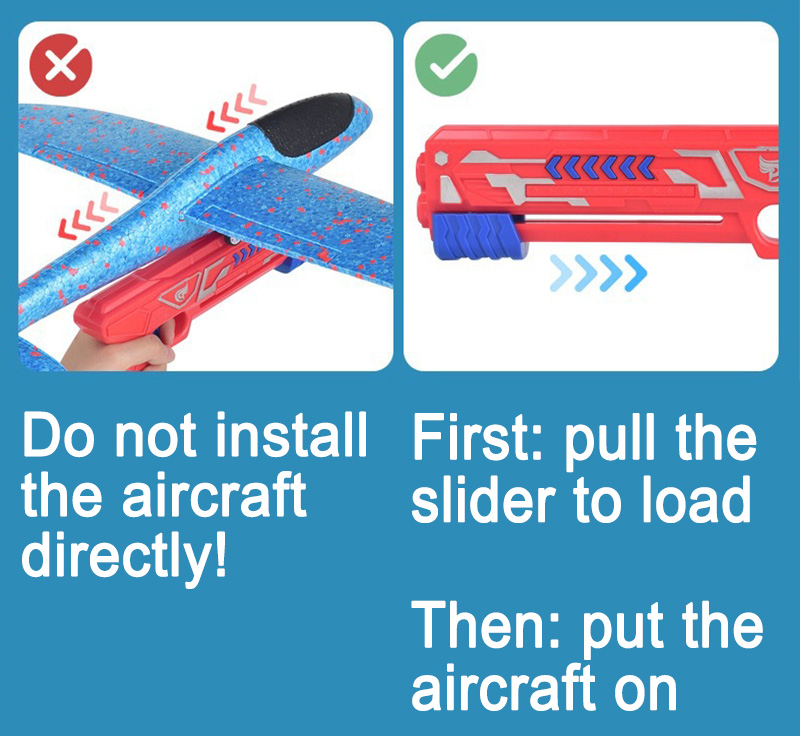 Do not install the aircraft directly!

First: pull the slider to load

Then: put the aircraft on