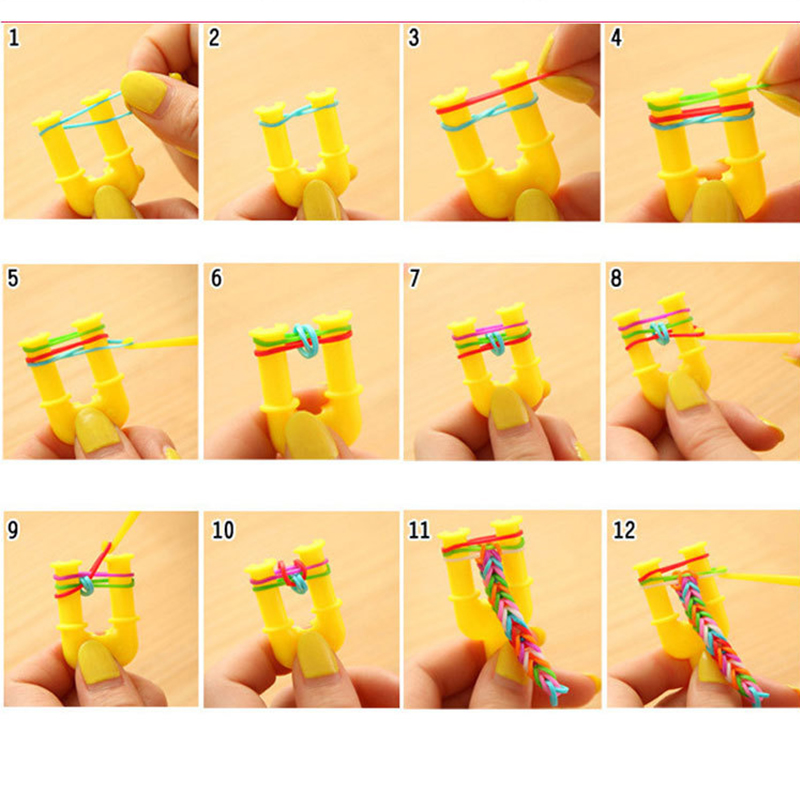 1
2
3
4
5
6
7
8
9
10
11
12