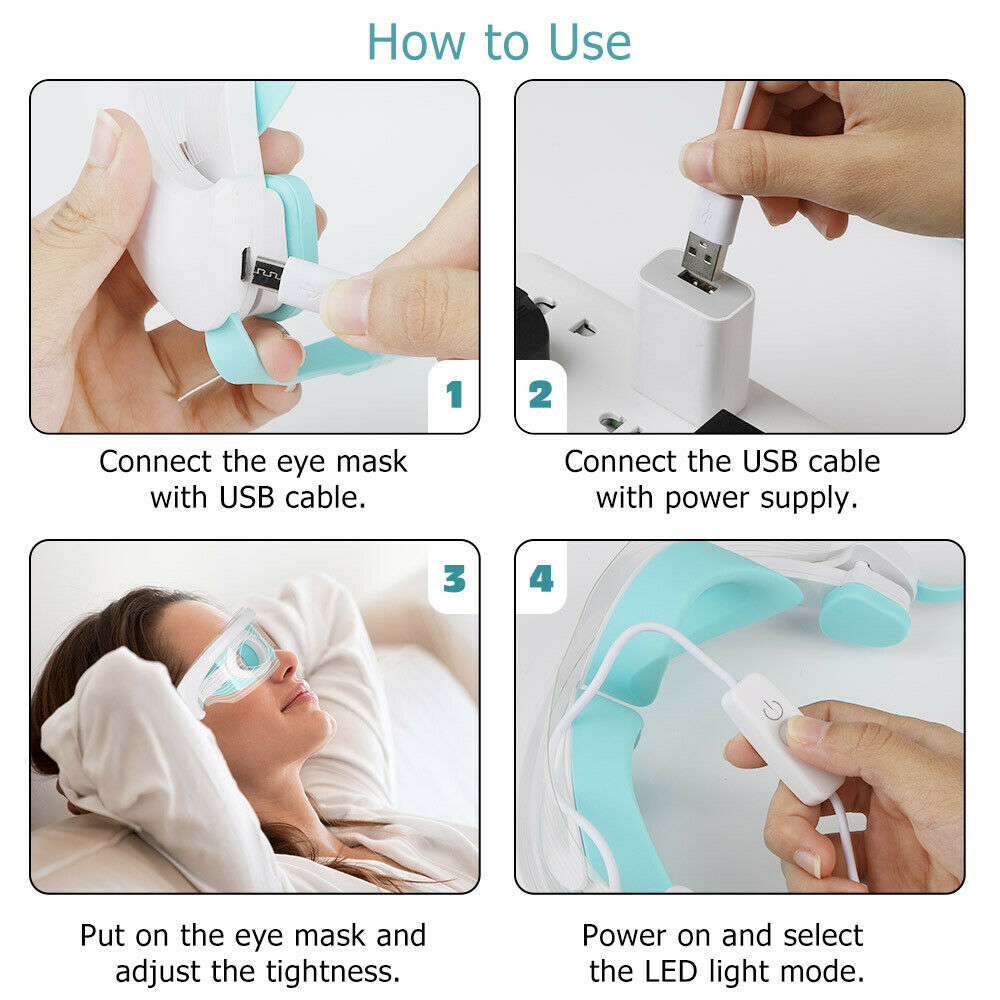 How to Use

1

Connect the eye mask with USB cable.

2

Connect the USB cable with power supply.

3

Put on the eye mask and adjust the tightness.

4

Power on and select the LED light mode.