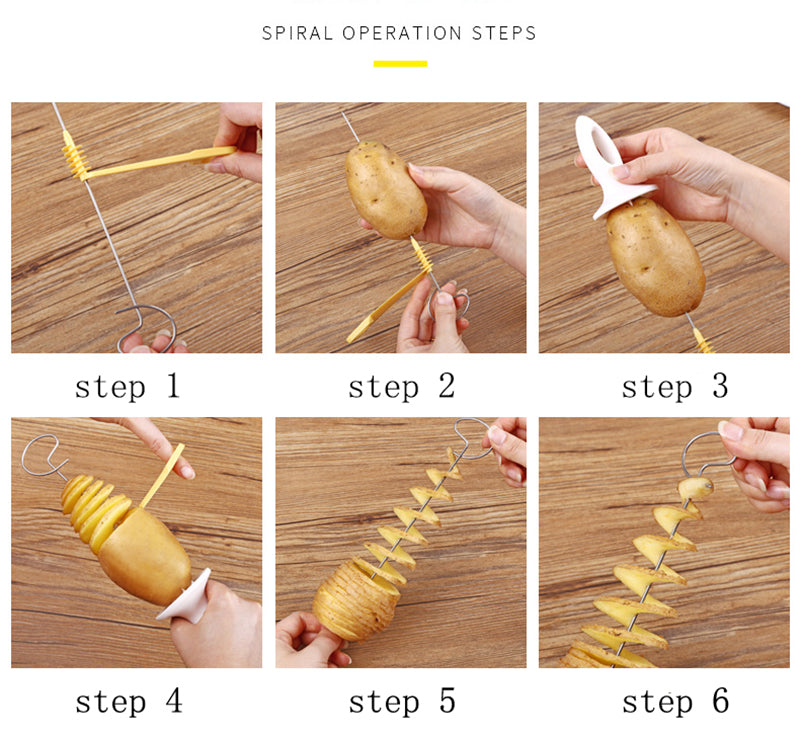 SPIRAL OPERATION STEPS

step 1

step 2

step 3

step 4

step 5

step 6