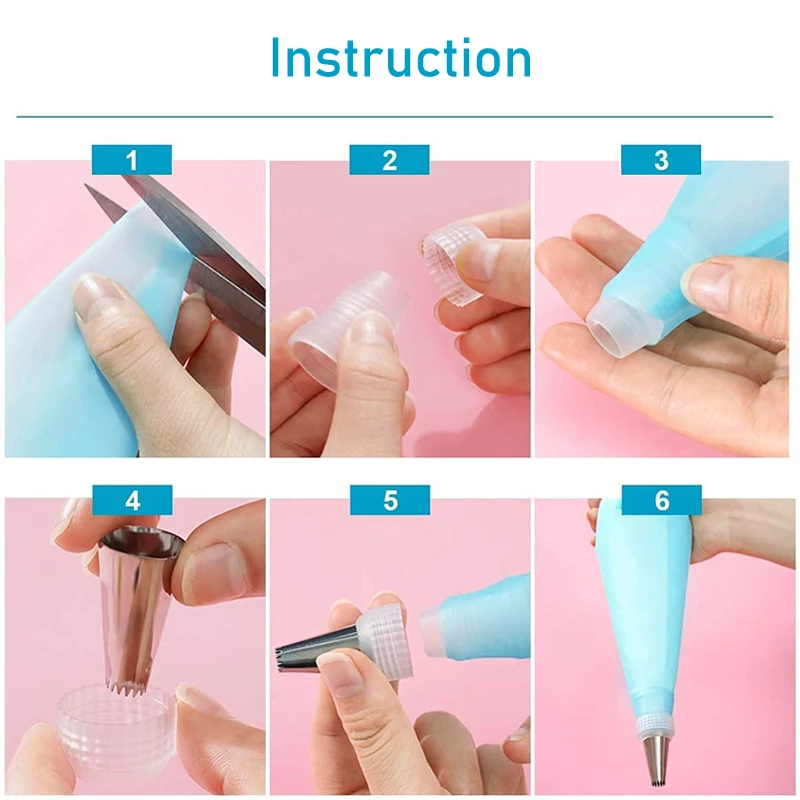 Instruction

1

2

3

4

5

6